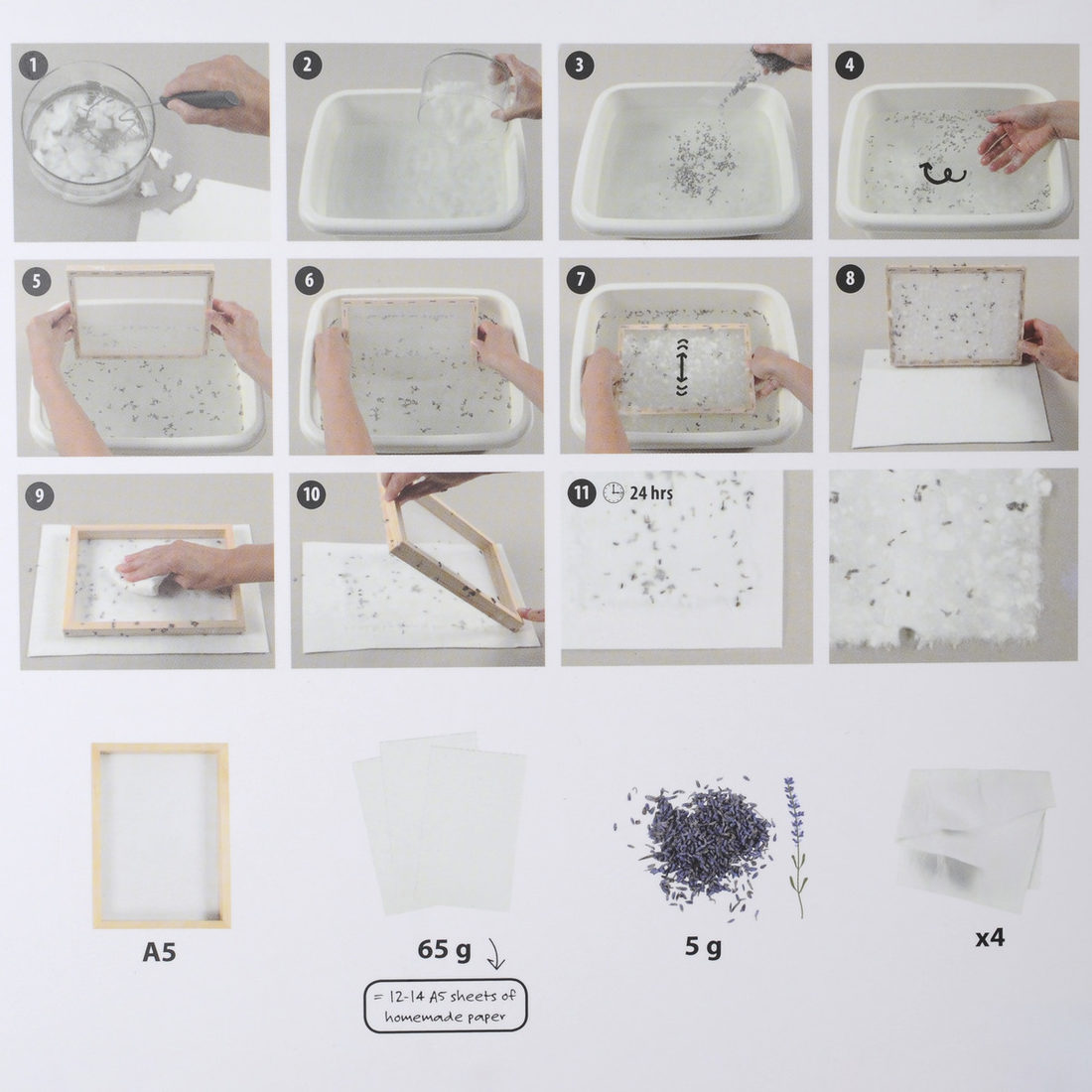 1

2

3

4

5

6

7

8

9

10

11 24 hrs

A5

65 g

= 12-14 A5 sheets of homemade paper

5 g

x4