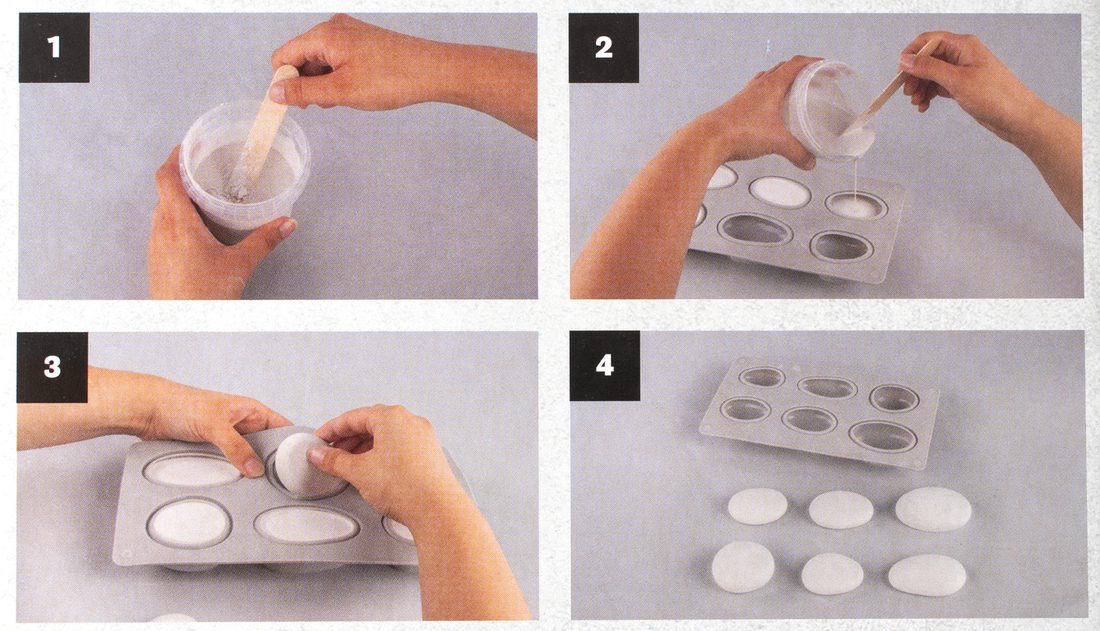 1

2

3

4