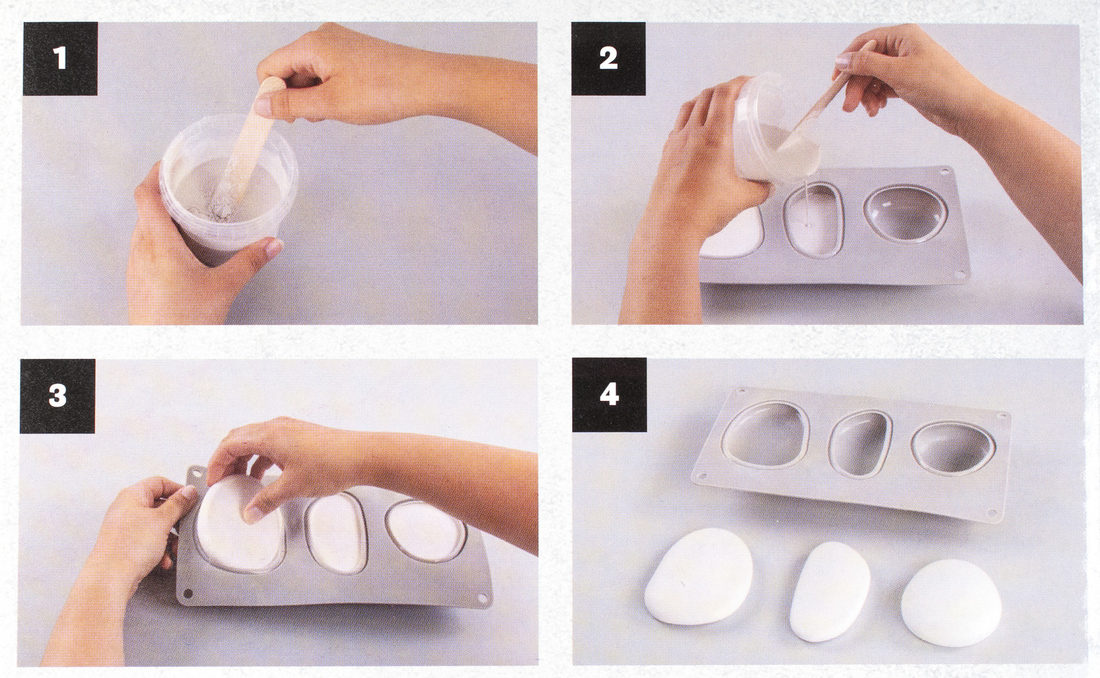 1

2

3

4